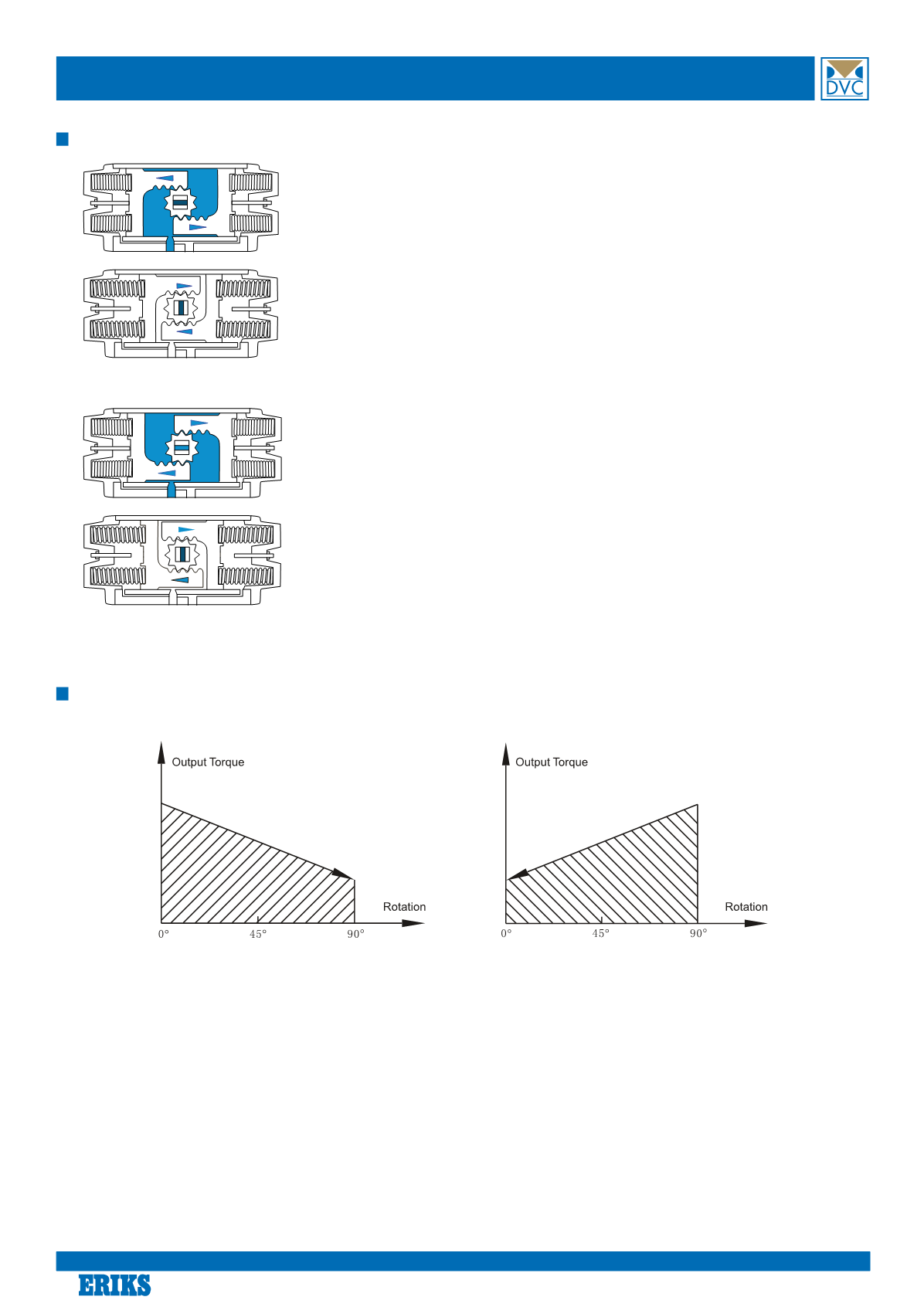 DVC

Output Torque

Rotation

0°

45°

90°

Output Torque

Rotation

0°

45°

90°

ERIKS